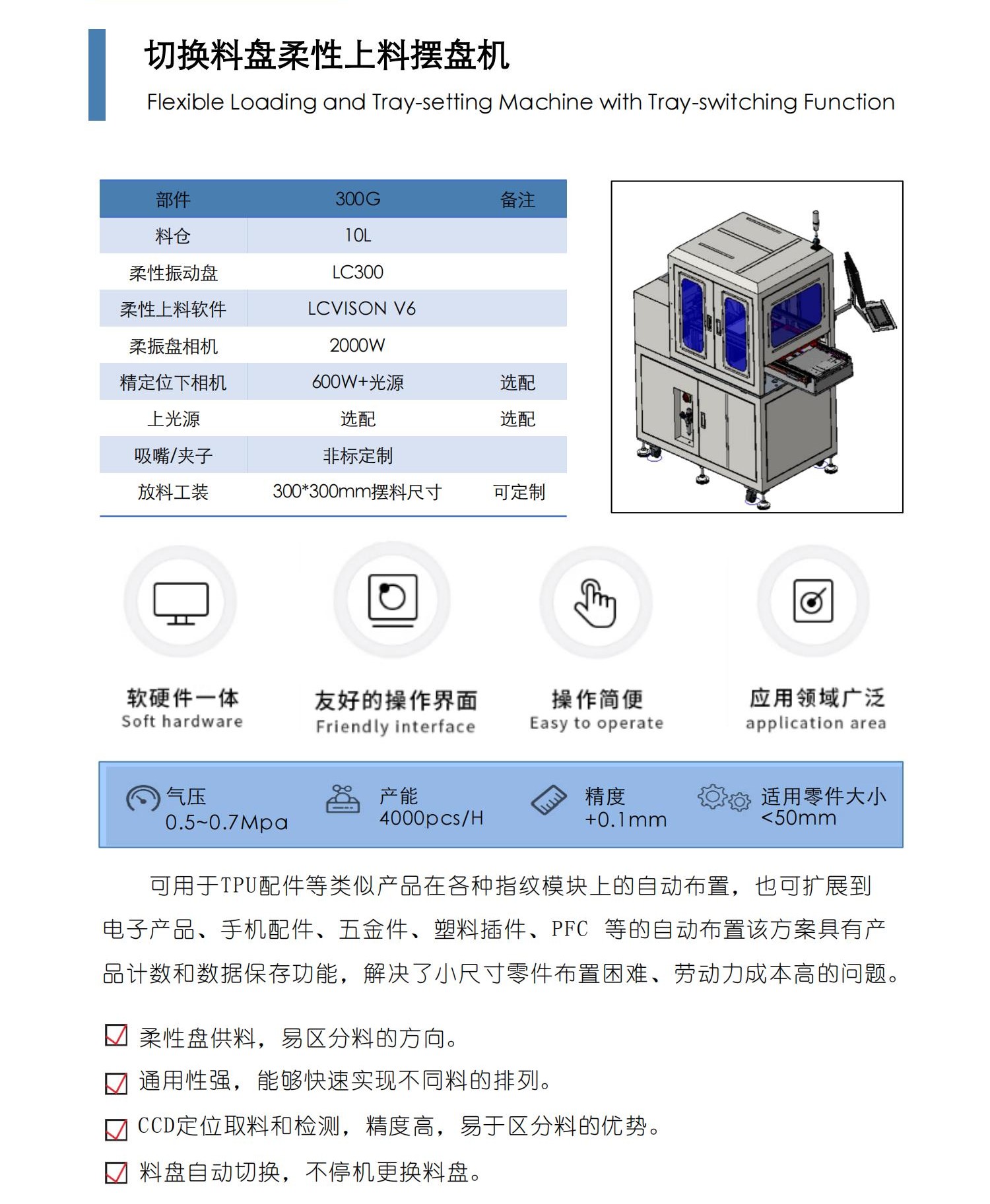 切换料盘柔性上料摆盘机

Flexible Loading and Tray-setting Machine with Tray-switching Function

| 部件 | 300G | 备注 |
|---|---|---|
| 料仓 | 10L | |
| 柔性振动盘 | LC300 | |
| 柔性上料软件 | LCVISON V6 | |
| 柔振盘相机 | 2000W | |
| 精定位下相机 | 600W+光源 | 选配 |
| 上光源 | 选配 | 选配 |
| 吸嘴/夹子 | 非标定制 | |
| 放料工装 | 300*300mm摆料尺寸 | 可定制 |

软硬件一体
Soft hardware

友好的操作界面
Friendly interface

操作简便
Easy to operate

应用领域广泛
application area

气压
0.5~0.7Mpa

产能
4000pcs/H

精度
+0.1mm

适用零件大小
<50mm

可用于TPU配件等类似产品在各种指纹模块上的自动布置，也可扩展到电子产品、手机配件、五金件、塑料插件、PFC 等的自动布置该方案具有产品计数和数据保存功能，解决了小尺寸零件布置困难、劳动力成本高的问题。

柔性盘供料，易区分料的方向。

通用性强，能够快速实现不同料的排列。

CCD定位取料和检测，精度高，易于区分料的优势。

料盘自动切换，不停机更换料盘。